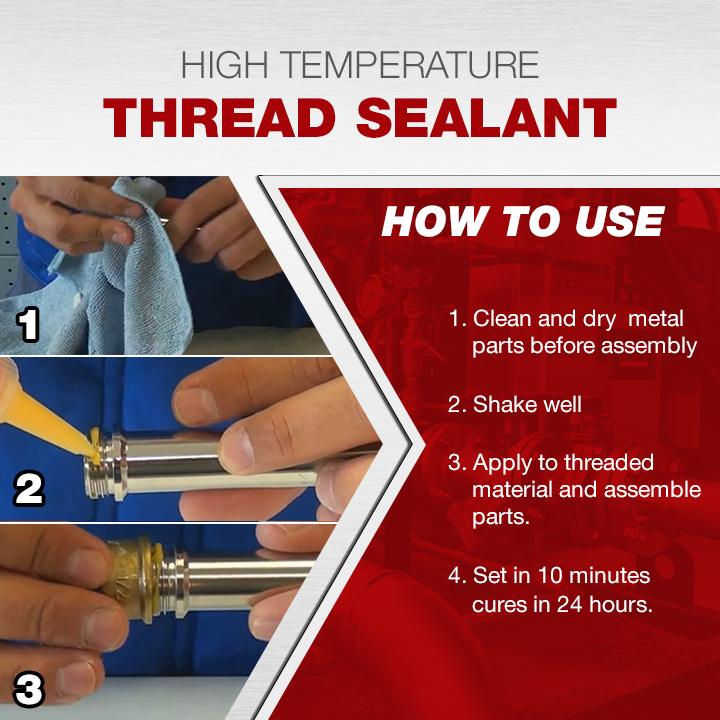 HIGH TEMPERATURE
THREAD SEALANT

1

2

3

HOW TO USE

1. Clean and dry metal parts before assembly

2. Shake well

3. Apply to threaded material and assemble parts.

4. Set in 10 minutes cures in 24 hours.