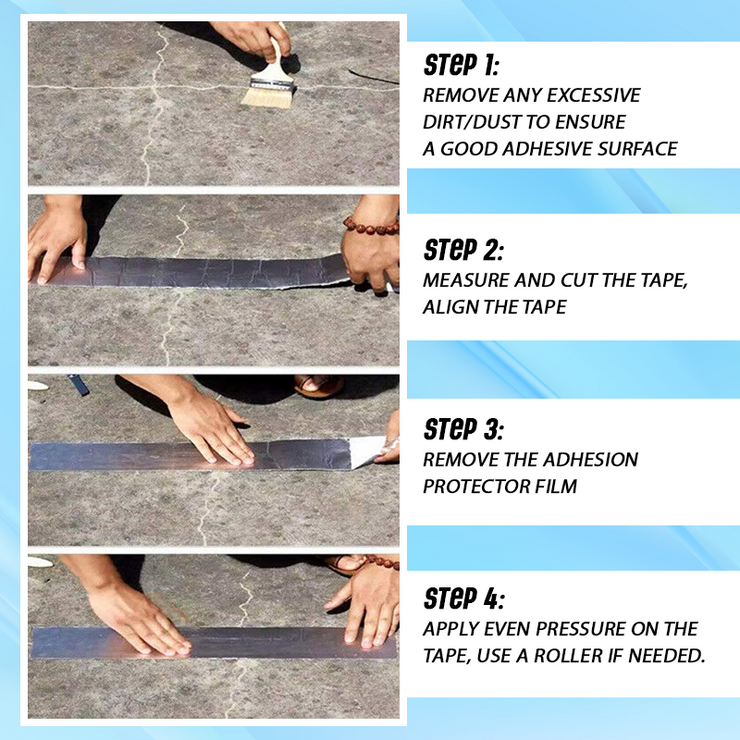 STEP 1:
REMOVE ANY EXCESSIVE DIRT/DUST TO ENSURE A GOOD ADHESIVE SURFACE

STEP 2:
MEASURE AND CUT THE TAPE, ALIGN THE TAPE

STEP 3:
REMOVE THE ADHESION PROTECTOR FILM

STEP 4:
APPLY EVEN PRESSURE ON THE TAPE, USE A ROLLER IF NEEDED.