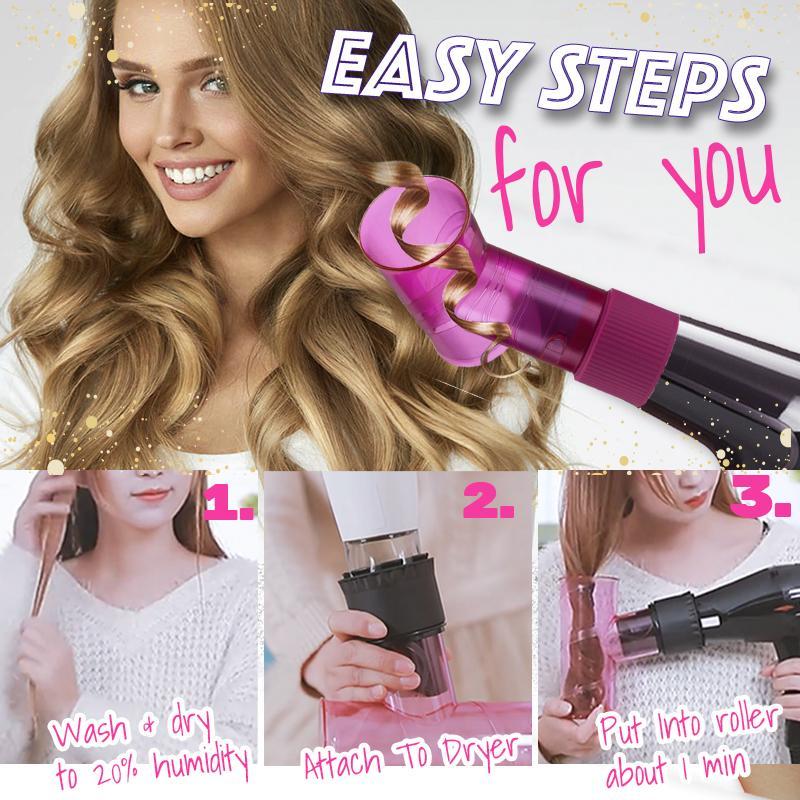 EASY STEPS
for you

1.
Wash & dry to 20% humidity

2.
Attach To Dryer

3.
Put Into roller about 1 min