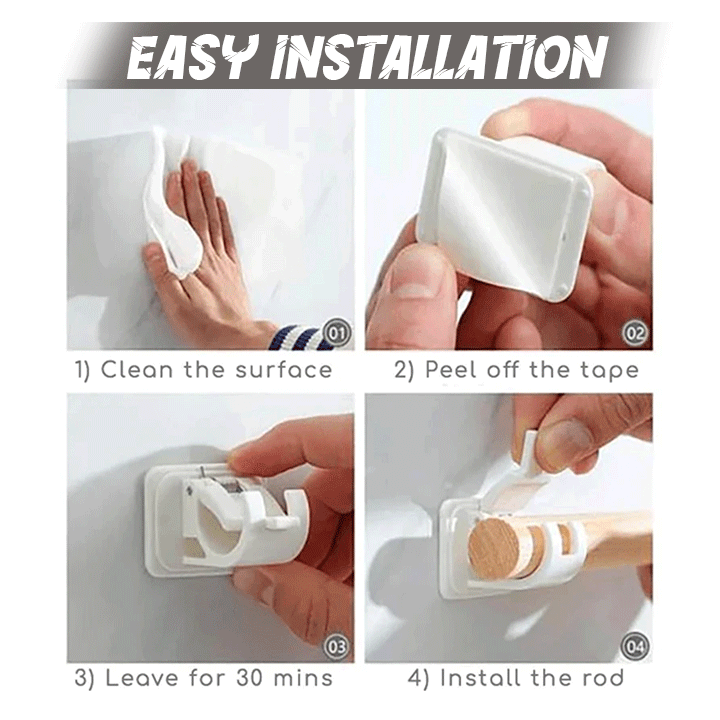 EASY INSTALLATION

01

1) Clean the surface

02

2) Peel off the tape

03

3) Leave for 30 mins

04

4) Install the rod